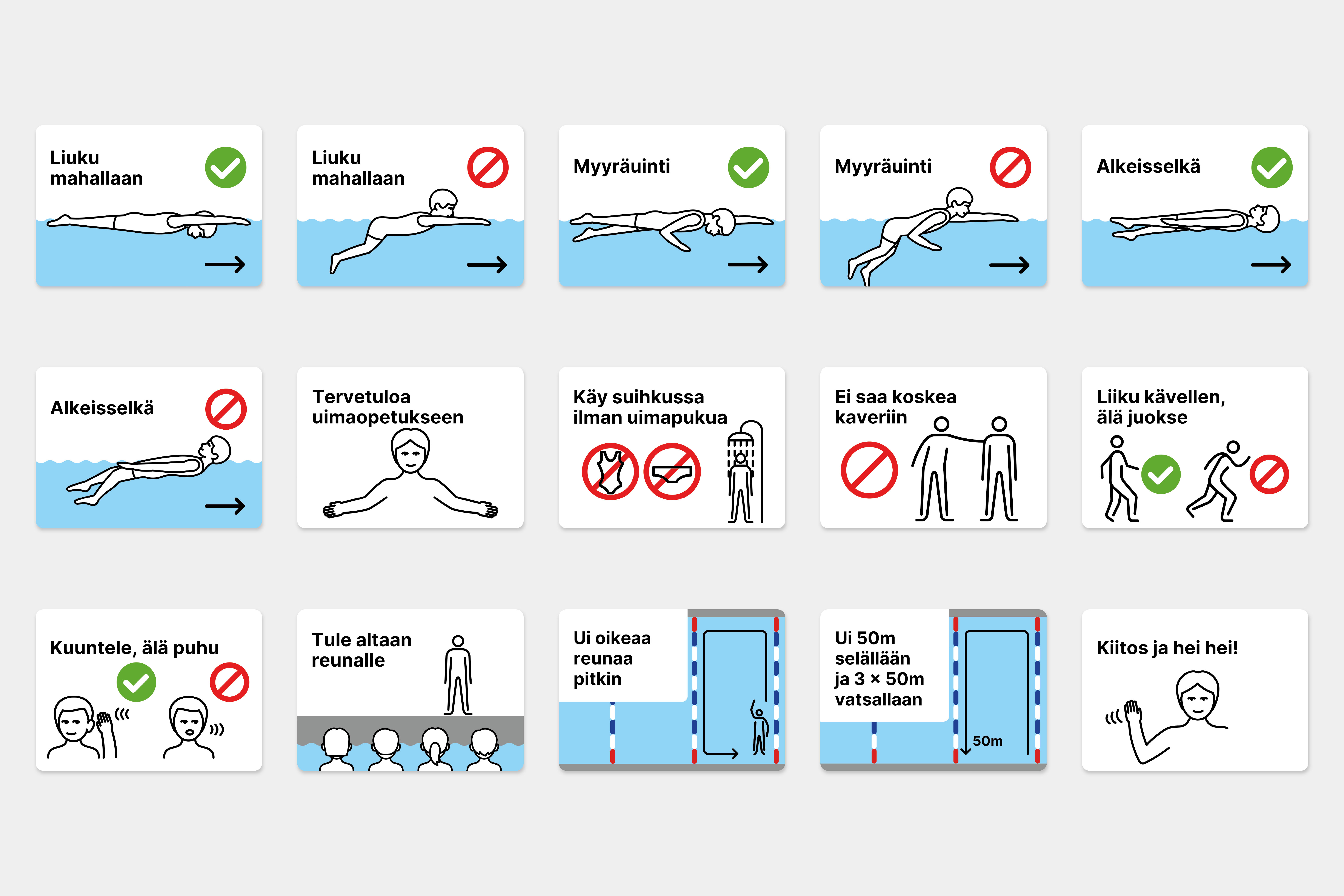 Liuku mahallaan

Liuku mahallaan

Myyräuinti

Myyräuinti

Alkeisselkä

Alkeisselkä

Tervetuloa uimaopetukseen

Käy suihkussa ilman uimapukua

Ei saa koskea kaveriin

Liiku kävellen, älä juokse

Kuuntele, älä puhu

Tule altaan reunalle

Ui oikeaa reunaa pitkin

Ui 50m selällään ja 3 × 50m vatsallaan

50m

Kiitos ja hei hei!